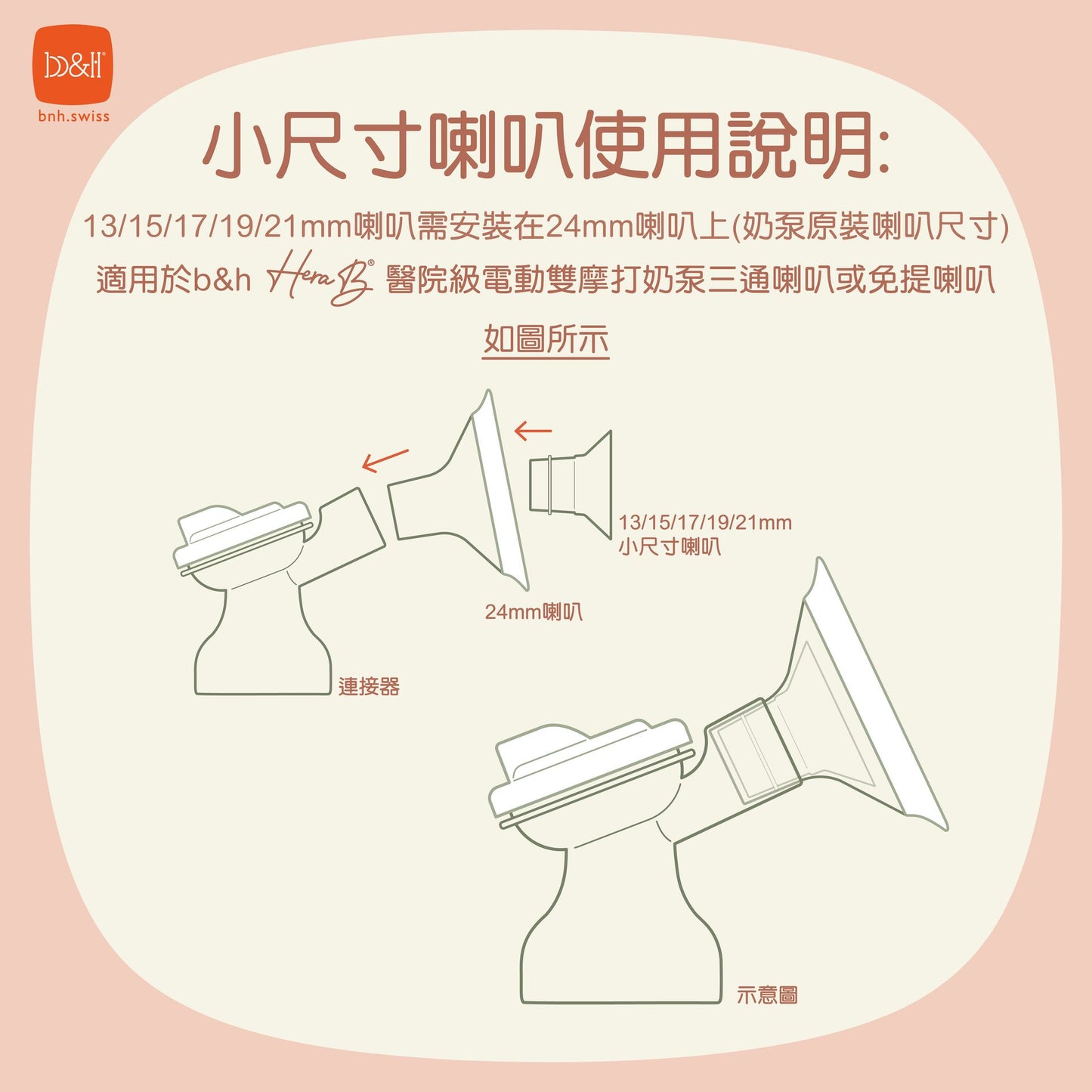 b&h
bnh.swiss

小尺寸喇叭使用說明:

13/15/17/19/21mm喇叭需安裝在24mm喇叭上(奶泵原裝喇叭尺寸)
適用於b&h Hera B® 醫院級電動雙摩打奶泵三通喇叭或免提喇叭

如圖所示

13/15/17/19/21mm
小尺寸喇叭

24mm喇叭

連接器

示意圖